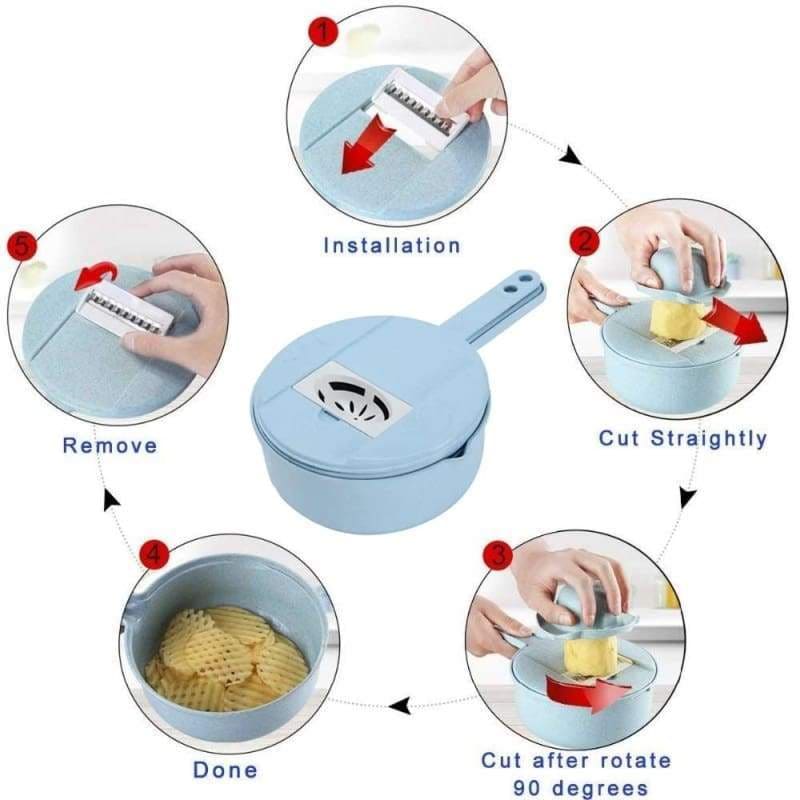 1
Installation

2
Cut Straightly

3
Cut after rotate 90 degrees

4
Done

5
Remove